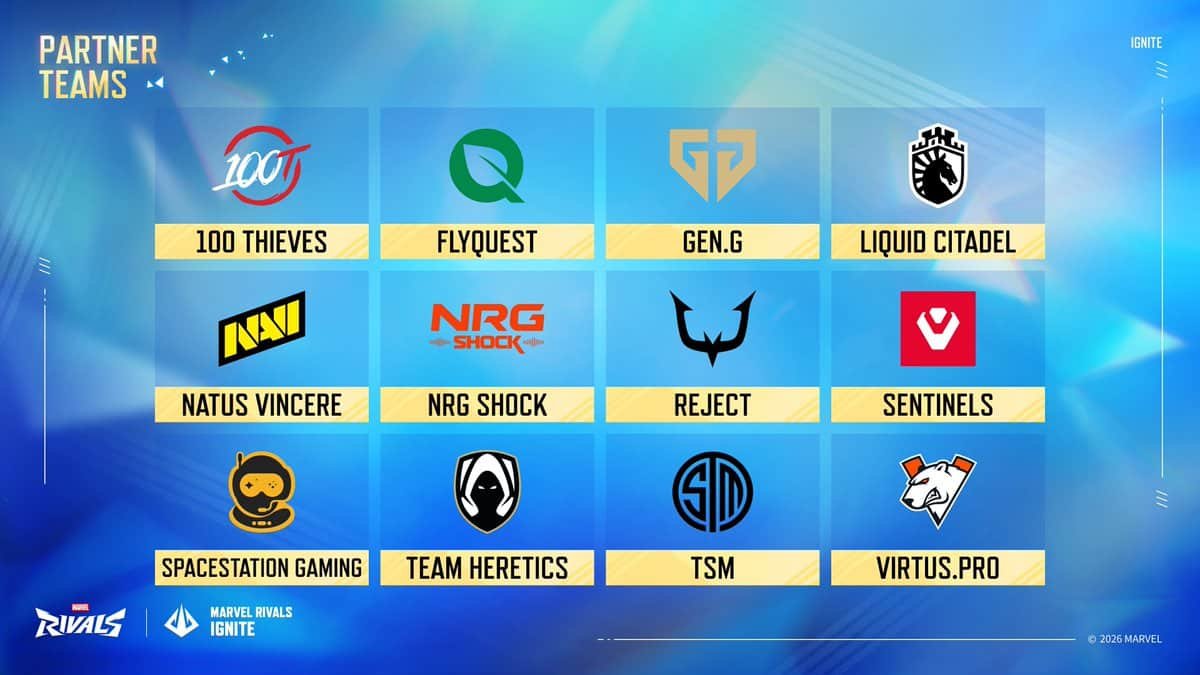 PARTNER TEAMS

IGNITE

100T

100 THIEVES

FLYQUEST

GEN.G

LIQUID CITADEL

NAVI

NATUS VINCERE

NRG SHOCK

NRG SHOCK

REJECT

SENTINELS

SPACESTATION GAMING

TEAM HERETICS

TSM

TSM

VIRTUS.PRO

MARVEL RIVALS

MARVEL RIVALS IGNITE

© 2026 MARVEL